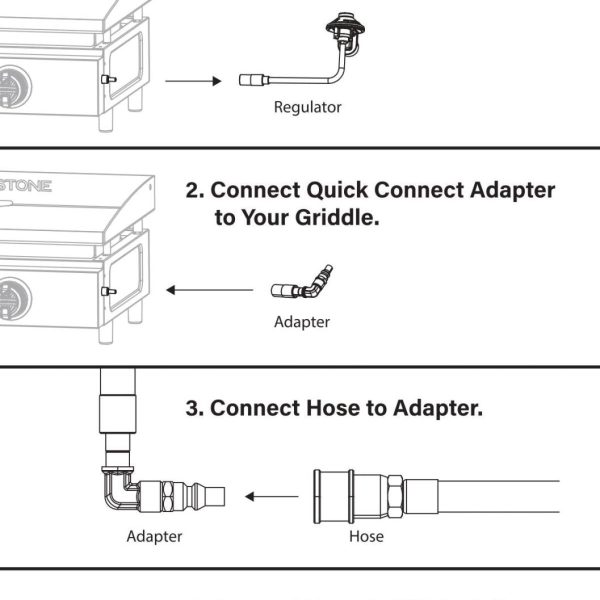 Regulator

STONE

2. Connect Quick Connect Adapter to Your Griddle.

Adapter

3. Connect Hose to Adapter.

Adapter

Hose